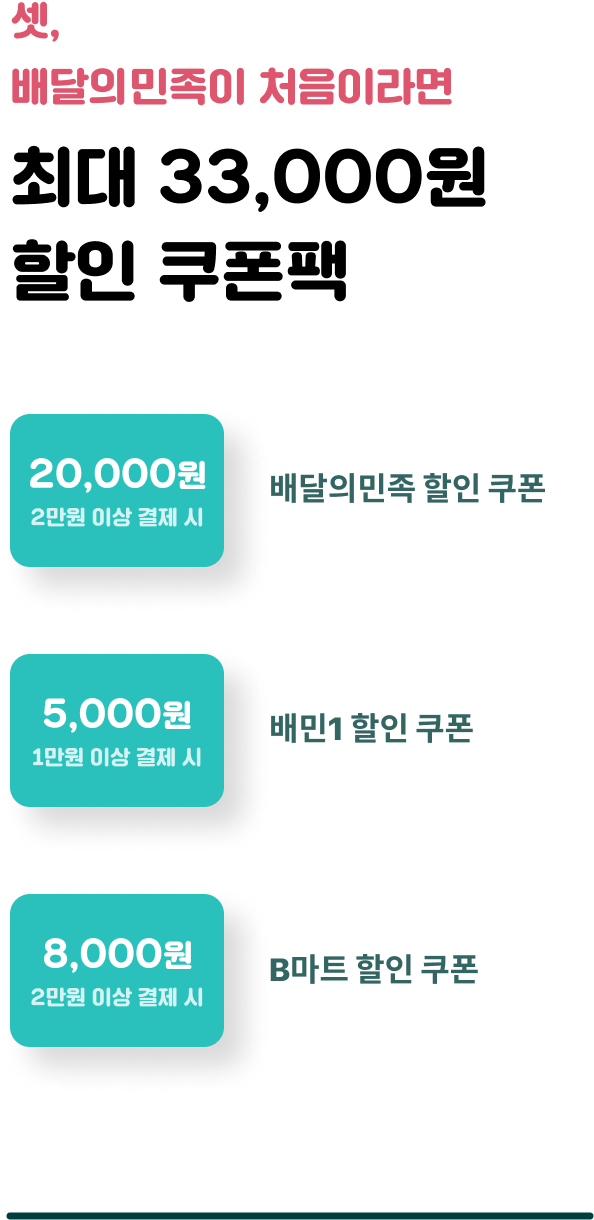 셋,
배달의민족이 처음이라면

최대 33,000원
할인 쿠폰팩

20,000원
2만원 이상 결제 시

배달의민족 할인 쿠폰

5,000원
1만원 이상 결제 시

배민1 할인 쿠폰

8,000원
2만원 이상 결제 시

B마트 할인 쿠폰