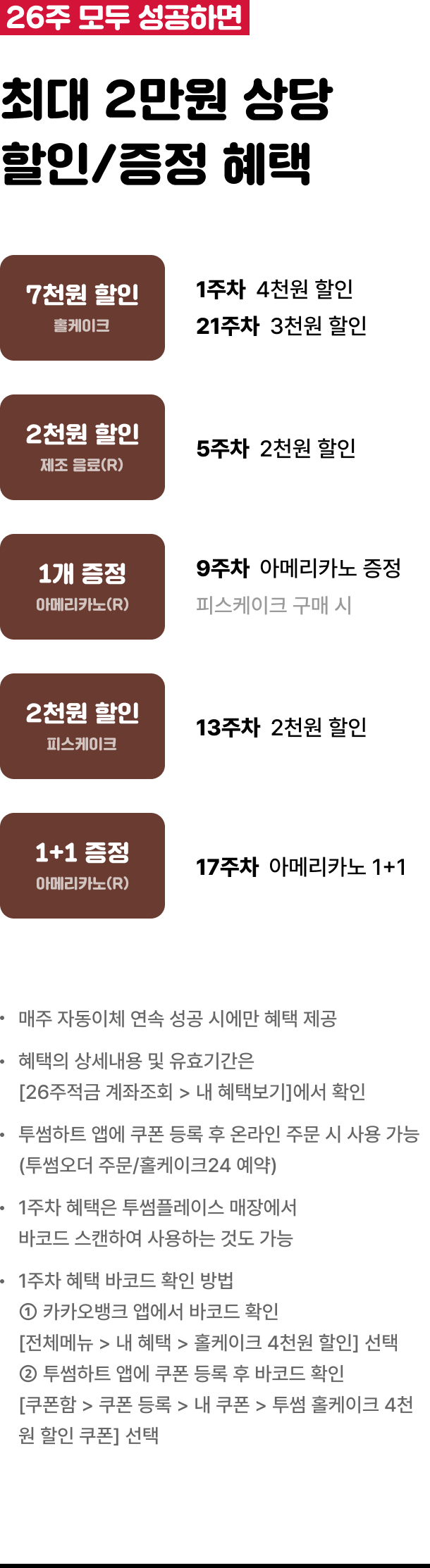 26주 모두 성공하면

최대 2만원 상당
할인/증정 혜택

7천원 할인
홀케이크

1주차 4천원 할인
21주차 3천원 할인

2천원 할인
제조 음료(R)

5주차 2천원 할인

1개 증정
아메리카노(R)

9주차 아메리카노 증정
피스케이크 구매 시

2천원 할인
피스케이크

13주차 2천원 할인

1+1 증정
아메리카노(R)

17주차 아메리카노 1+1

• 매주 자동이체 연속 성공 시에만 혜택 제공

• 혜택의 상세내용 및 유효기간은 [26주적금 계좌조회 > 내 혜택보기]에서 확인

• 투썸하트 앱에 쿠폰 등록 후 온라인 주문 시 사용 가능 (투썸오더 주문/홀케이크24 예약)

• 1주차 혜택은 투썸플레이스 매장에서 바코드 스캔하여 사용하는 것도 가능

• 1주차 혜택 바코드 확인 방법
① 카카오뱅크 앱에서 바코드 확인
[전체메뉴 > 내 혜택 > 홀케이크 4천원 할인] 선택
② 투썸하트 앱에 쿠폰 등록 후 바코드 확인
[쿠폰함 > 쿠폰 등록 > 내 쿠폰 > 투썸 홀케이크 4천원 할인 쿠폰] 선택